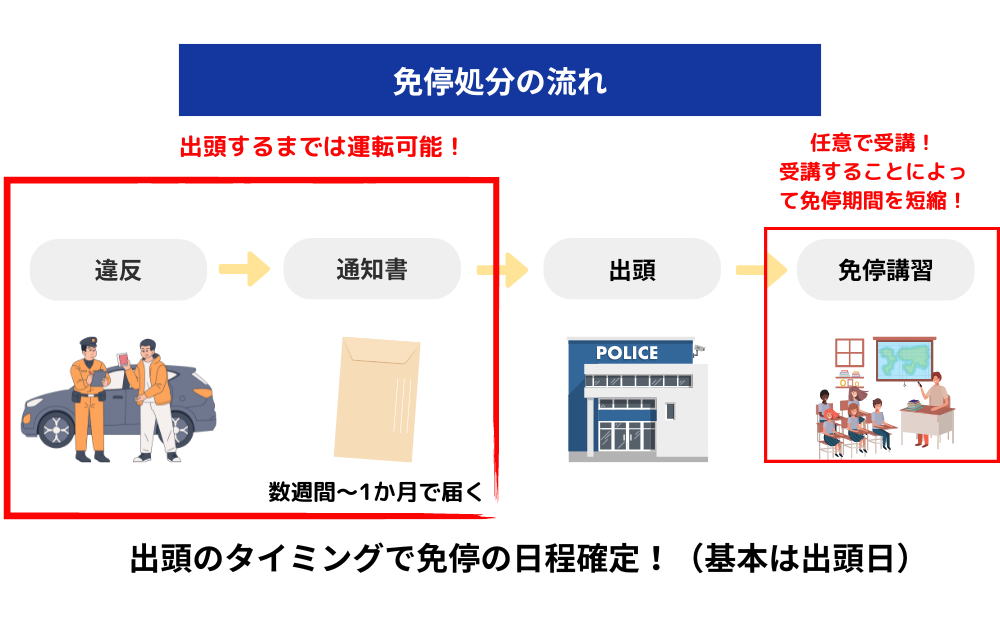 免停処分の流れ

出頭するまでは運転可能！

任意で受講！
受講することによって免停期間を短縮！

違反

通知書

出頭

免停講習

POLICE

数週間〜1か月で届く

出頭のタイミングで免停の日程確定！（基本は出頭日）